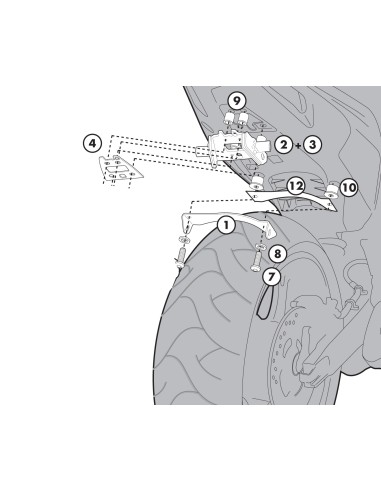 9
4
2 + 3
12
10
1
8
7