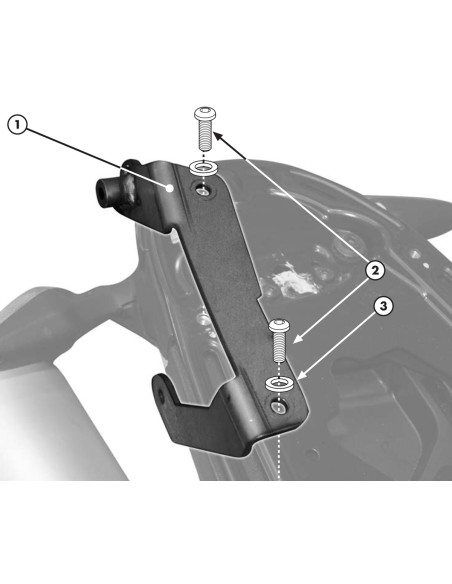 1
2
3